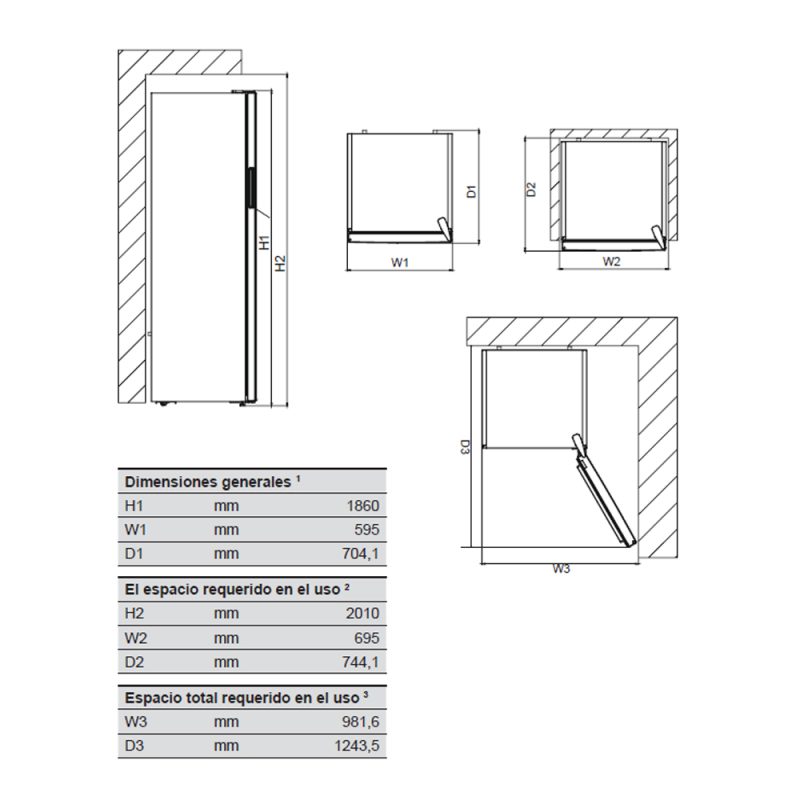 H1
H2
D1
W1
D2
W2
D3
W3

| Dimensiones generales $^1$ | | |
|---|---|---|
| H1 | mm | 1860 |
| W1 | mm | 595 |
| D1 | mm | 704,1 |

| El espacio requerido en el uso $^2$ | | |
|---|---|---|
| H2 | mm | 2010 |
| W2 | mm | 695 |
| D2 | mm | 744,1 |

| Espacio total requerido en el uso $^3$ | | |
|---|---|---|
| W3 | mm | 981,6 |
| D3 | mm | 1243,5 |