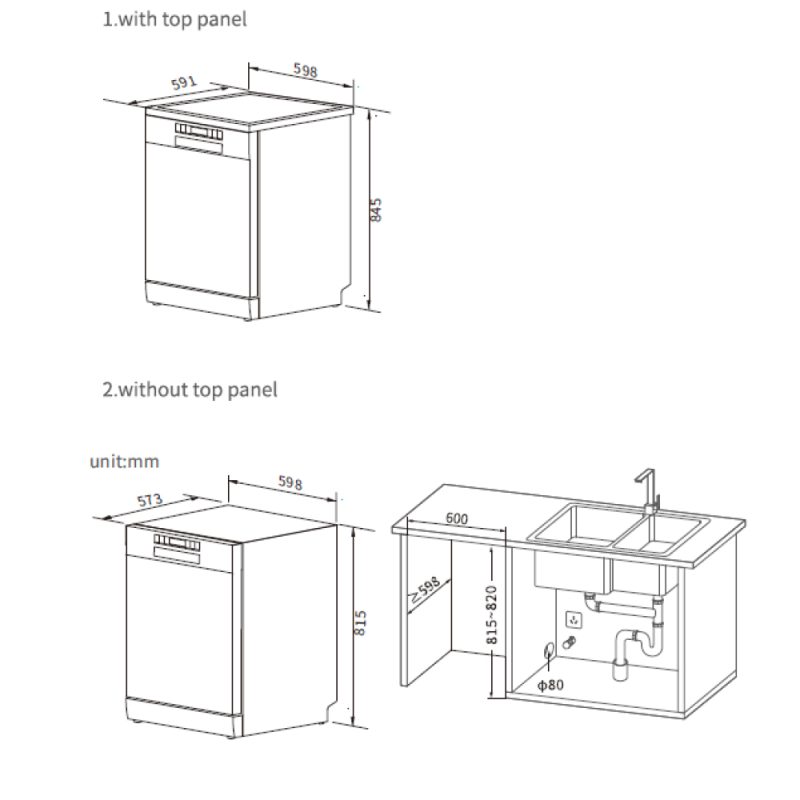 1.with top panel

591
598
845

2.without top panel

unit:mm

573
598
815

600
≥598
815~820
ϕ80